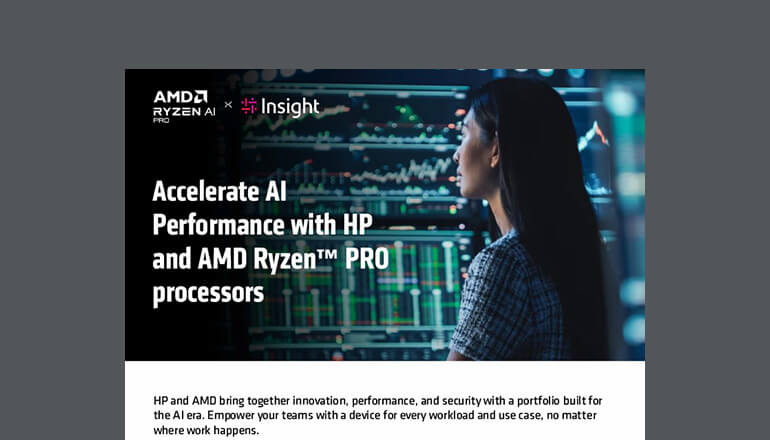 AMD RYZEN AI PRO × Insight

Accelerate AI Performance with HP and AMD Ryzen™ PRO processors

HP and AMD bring together innovation, performance, and security with a portfolio built for the AI era. Empower your teams with a device for every workload and use case, no matter where work happens.