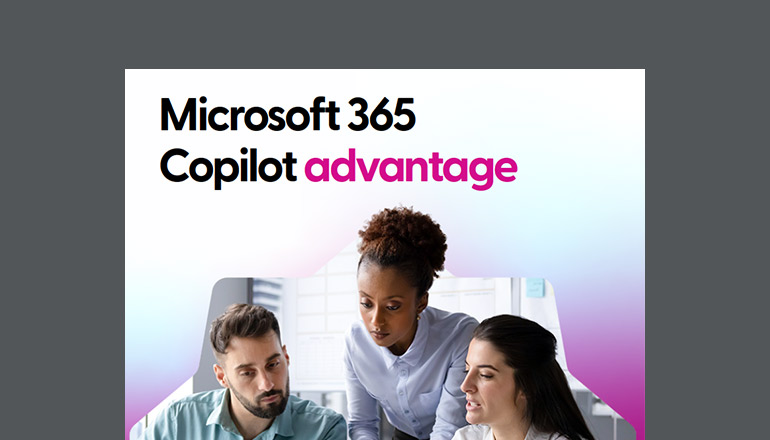 Microsoft 365
Copilot advantage