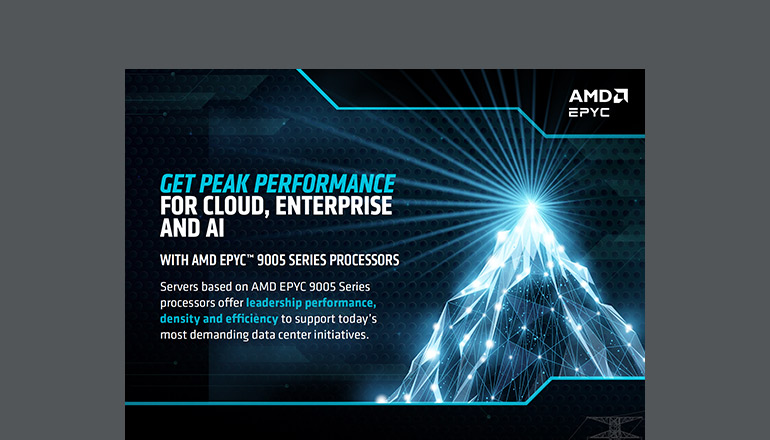 AMD
EPYC

GET PEAK PERFORMANCE
FOR CLOUD, ENTERPRISE AND AI

WITH AMD EPYC™ 9005 SERIES PROCESSORS

Servers based on AMD EPYC 9005 Series processors offer leadership performance, density and efficiency to support today's most demanding data center initiatives.