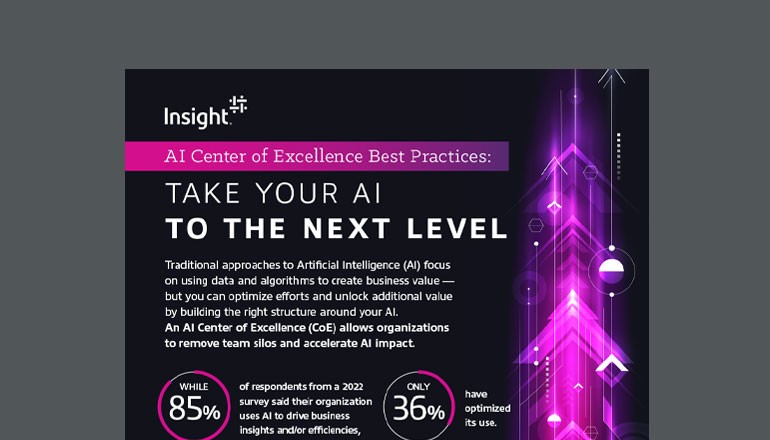 Insight

AI Center of Excellence Best Practices:

TAKE YOUR AI
TO THE NEXT LEVEL

Traditional approaches to Artificial Intelligence (AI) focus on using data and algorithms to create business value — but you can optimize efforts and unlock additional value by building the right structure around your AI.
An AI Center of Excellence (CoE) allows organizations to remove team silos and accelerate AI impact.

WHILE 85% of respondents from a 2022 survey said their organization uses AI to drive business insights and/or efficiencies,

ONLY 36% have optimized its use.